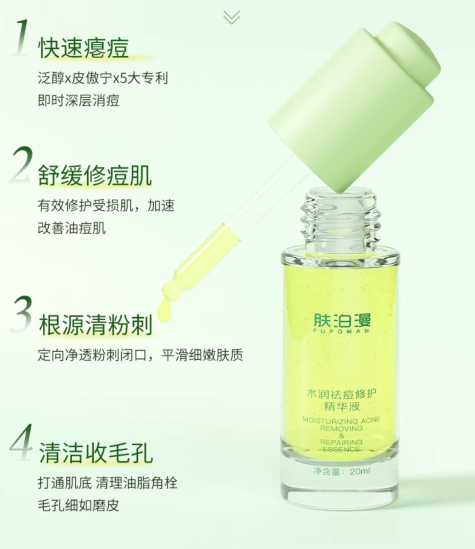 1 快速瘪痘

泛醇x皮傲宁x5大专利
即时深层消痘

2 舒缓修痘肌

有效修护受损肌，加速
改善油痘肌

3 根源清粉刺

定向净透粉刺闭口，平滑细嫩肤质

4 清洁收毛孔

打通肌底 清理油脂角栓
毛孔细如磨皮

肤泊漫
FUPOMAN

水润祛痘修护
精华液

MOISTURIZING ACNE
REMOVING
&
REPAIRING
ESSENCE

净含量：20ml