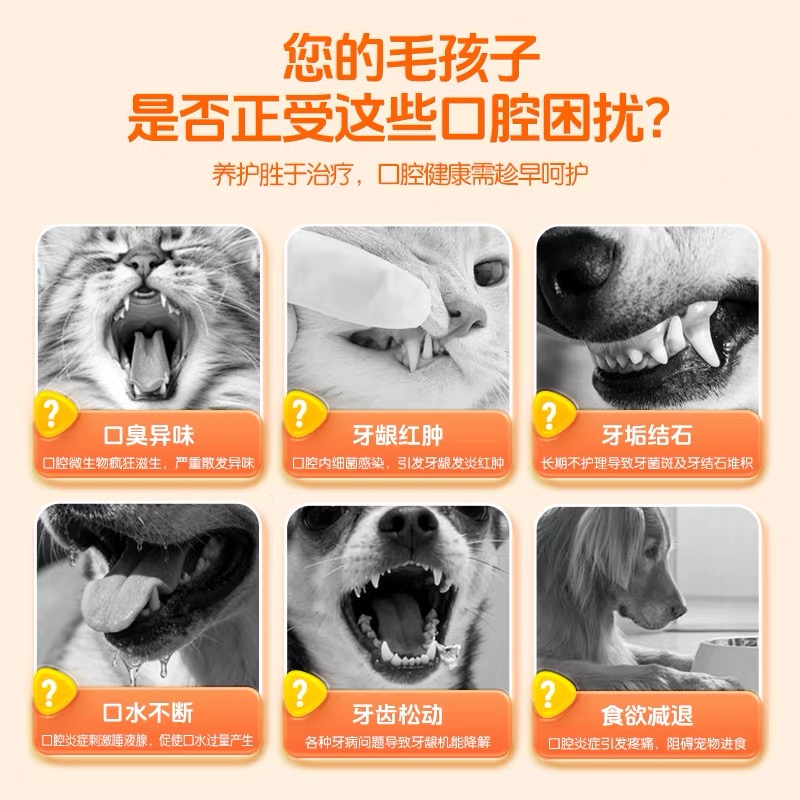 您的毛孩子
是否正受这些口腔困扰?

养护胜于治疗，口腔健康需趁早呵护

?
口臭异味
口腔微生物疯狂滋生，严重散发异味

?
牙龈红肿
口腔内细菌感染，引发牙龈发炎红肿

?
牙垢结石
长期不护理导致牙菌斑及牙结石堆积

?
口水不断
口腔炎症刺激唾液腺，促使口水过量产生

?
牙齿松动
各种牙病问题导致牙龈机能降解

?
食欲减退
口腔炎症引发疼痛，阻碍宠物进食