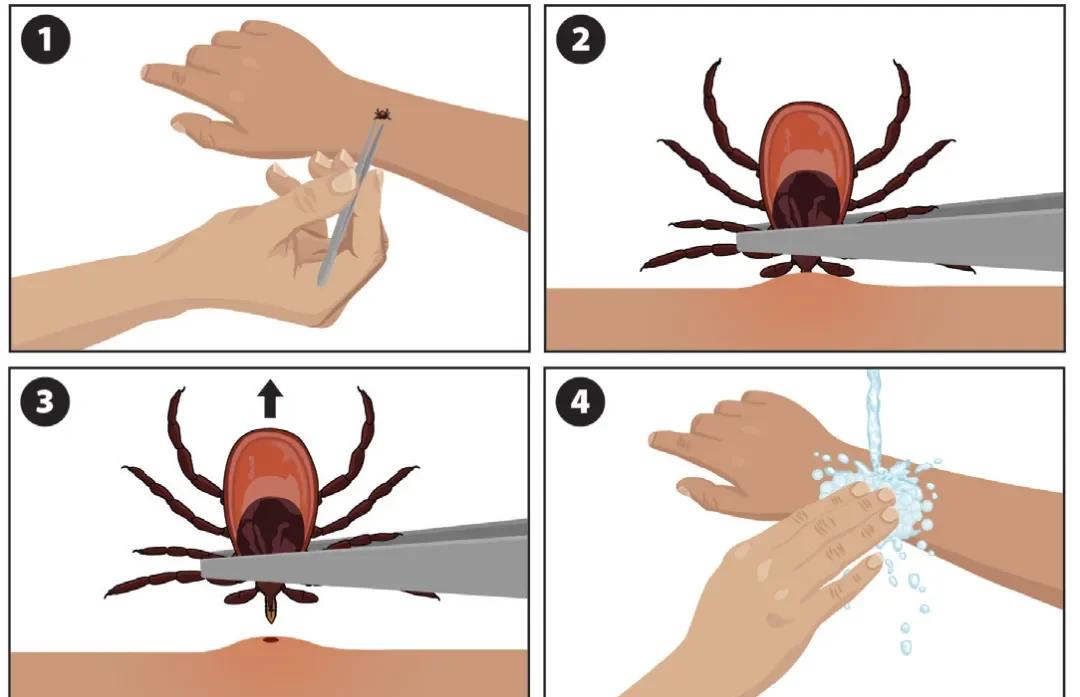 1
2
3
4