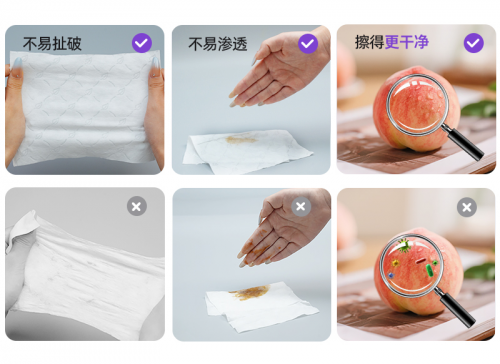 不易扯破

不易渗透

擦得更干净