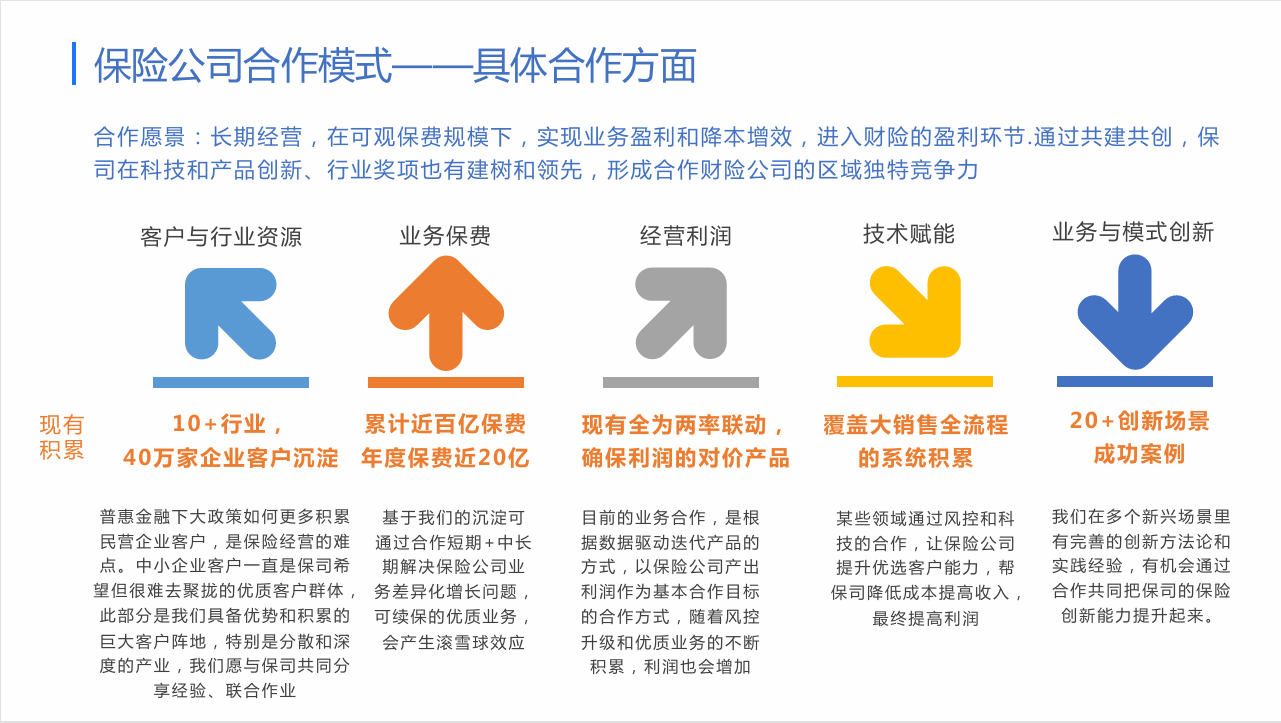 保险公司合作模式——具体合作方面

合作愿景：长期经营，在可观保费规模下，实现业务盈利和降本增效，进入财险的盈利环节.通过共建共创，保司在科技和产品创新、行业奖项也有建树和领先，形成合作财险公司的区域独特竞争力

现有积累

客户与行业资源

10+行业，
40万家企业客户沉淀

普惠金融下大政策如何更多积累民营企业客户，是保险经营的难点。中小企业客户一直是保司希望但很难去聚拢的优质客户群体，此部分是我们具备优势和积累的巨大客户阵地，特别是分散和深度的产业，我们愿与保司共同分享经验、联合作业

业务保费

累计近百亿保费
年度保费近20亿

基于我们的沉淀可通过合作短期+中长期解决保险公司业务差异化增长问题，可续保的优质业务，会产生滚雪球效应

经营利润

现有全为两率联动，
确保利润的对价产品

目前的业务合作，是根据数据驱动迭代产品的方式，以保险公司产出利润作为基本合作目标的合作方式，随着风控升级和优质业务的不断积累，利润也会增加

技术赋能

覆盖大销售全流程
的系统积累

某些领域通过风控和科技的合作，让保险公司提升优选客户能力，帮保司降低成本提高收入，最终提高利润

业务与模式创新

20+创新场景
成功案例

我们在多个新兴场景里有完善的创新方法论和实践经验，有机会通过合作共同把保司的保险创新能力提升起来。